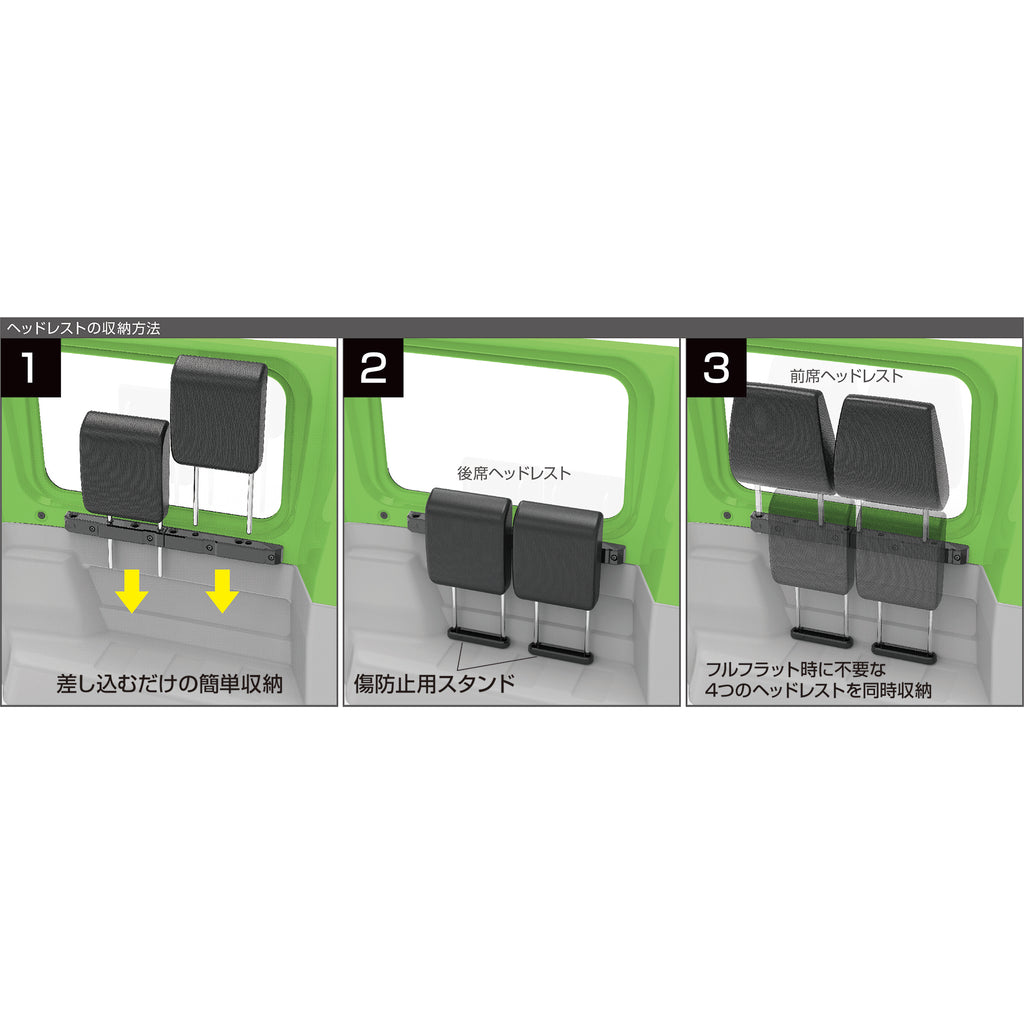 ヘッドレストの収納方法

1

差し込むだけの簡単収納

2

後席ヘッドレスト

傷防止用スタンド

3

前席ヘッドレスト

フルフラット時に不要な
4つのヘッドレストを同時収納